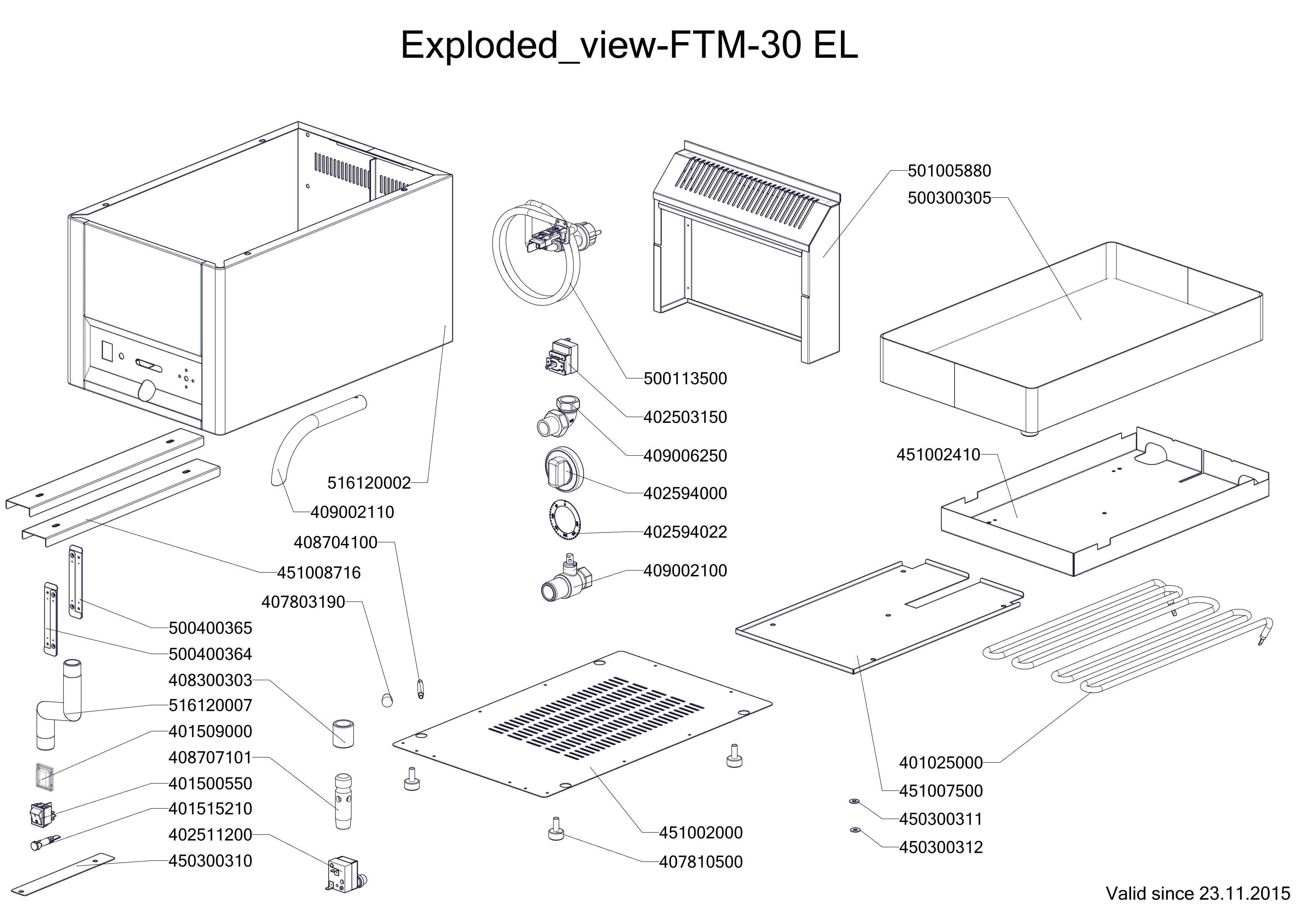 Exploded_view-FTM-30 EL

501005880
500300305
500113500
402503150
409006250
402594000
402594022
409002100
451002410
516120002
409002110
408704100
451008716
407803190
500400365
500400364
408300303
516120007
401509000
408707101
401500550
401515210
402511200
450300310
451002000
407810500
401025000
451007500
450300311
450300312

Valid since 23.11.2015